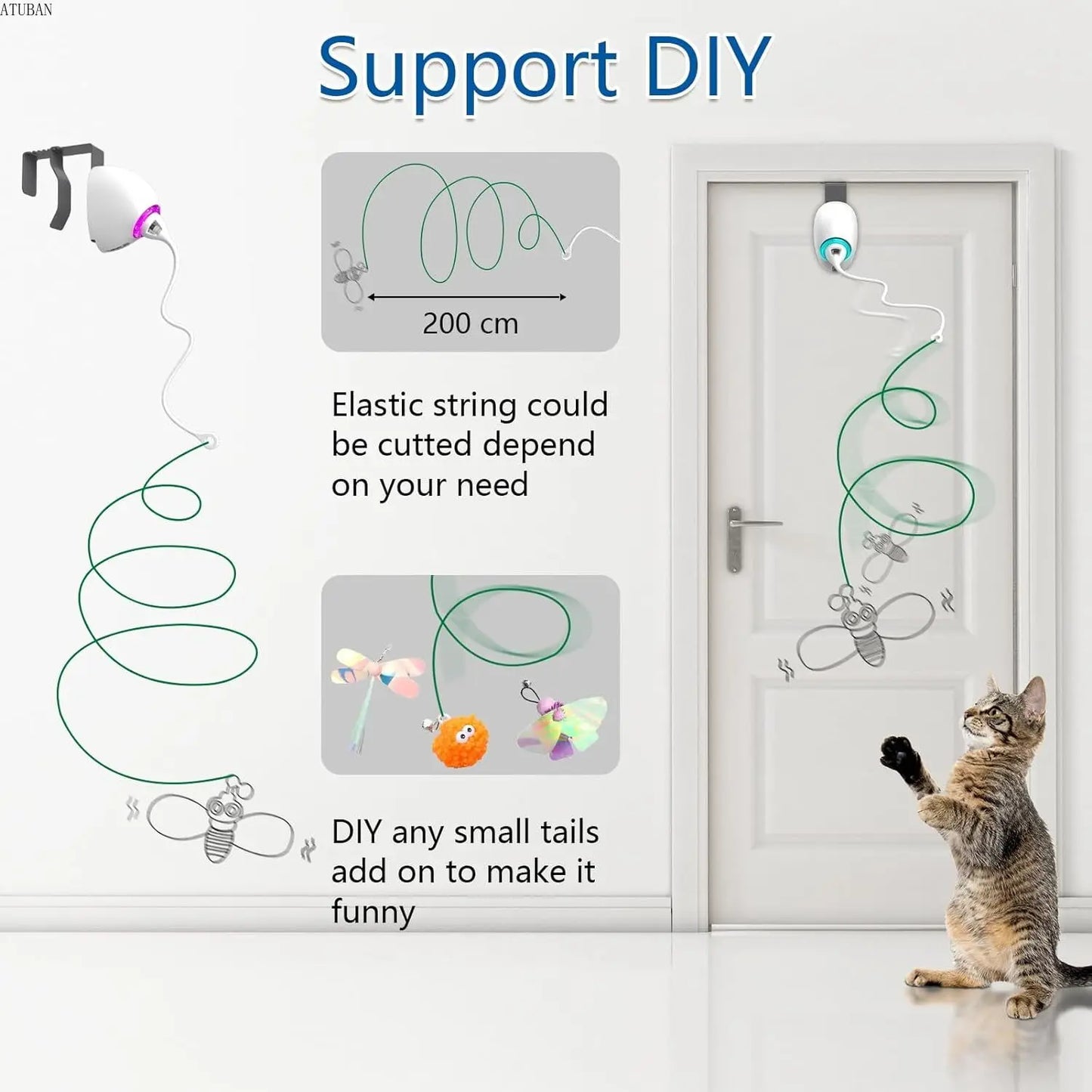 ATUBAN

Support DIY

200 cm

Elastic string could be cutted depend on your need

DIY any small tails add on to make it funny