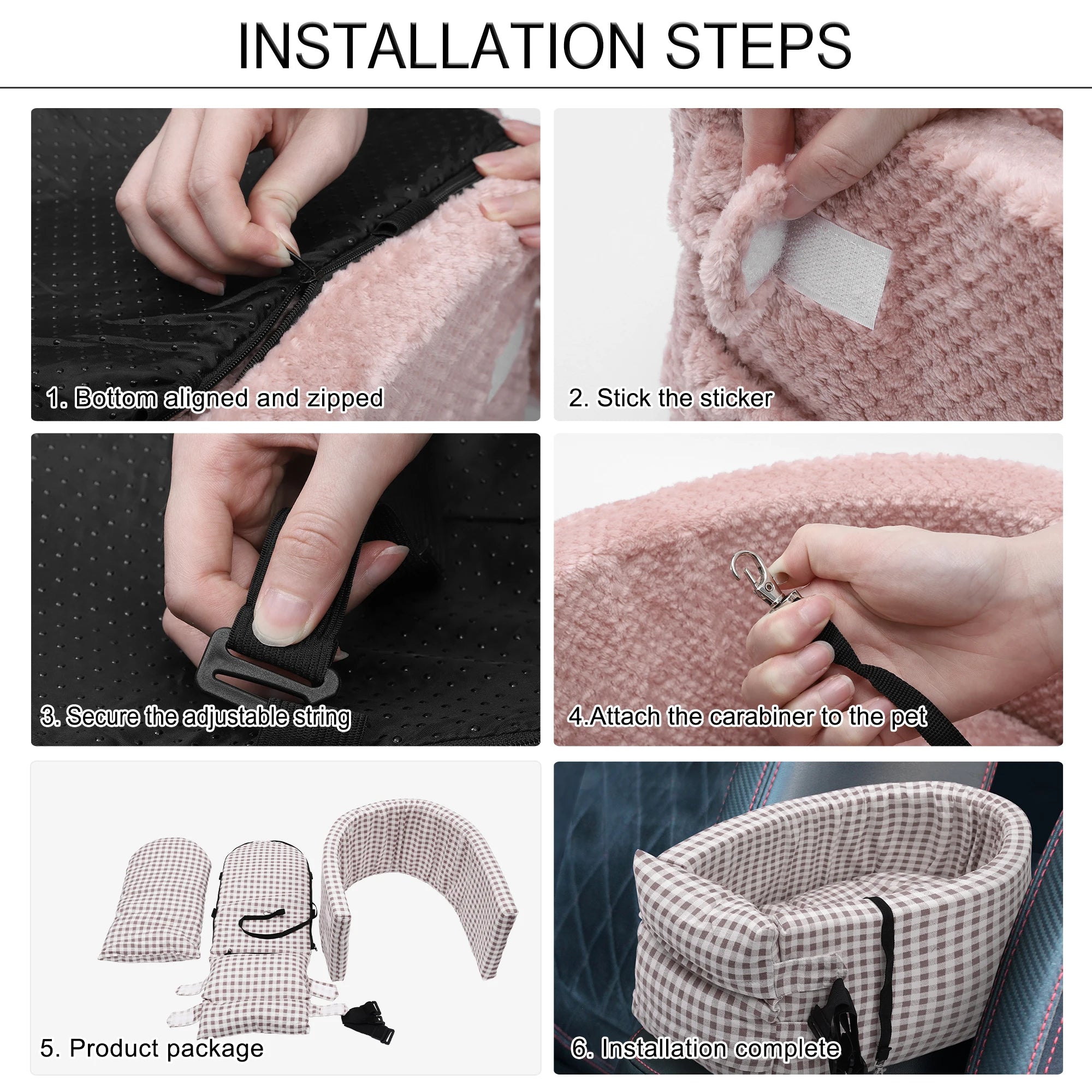 INSTALLATION STEPS

1. Bottom aligned and zipped

2. Stick the sticker

3. Secure the adjustable string

4.Attach the carabiner to the pet

5. Product package

6. Installation complete