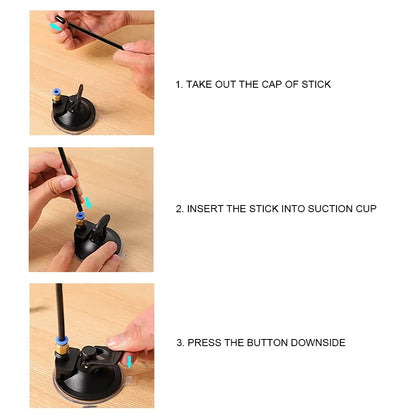 1. TAKE OUT THE CAP OF STICK

2. INSERT THE STICK INTO SUCTION CUP

3. PRESS THE BUTTON DOWNSIDE